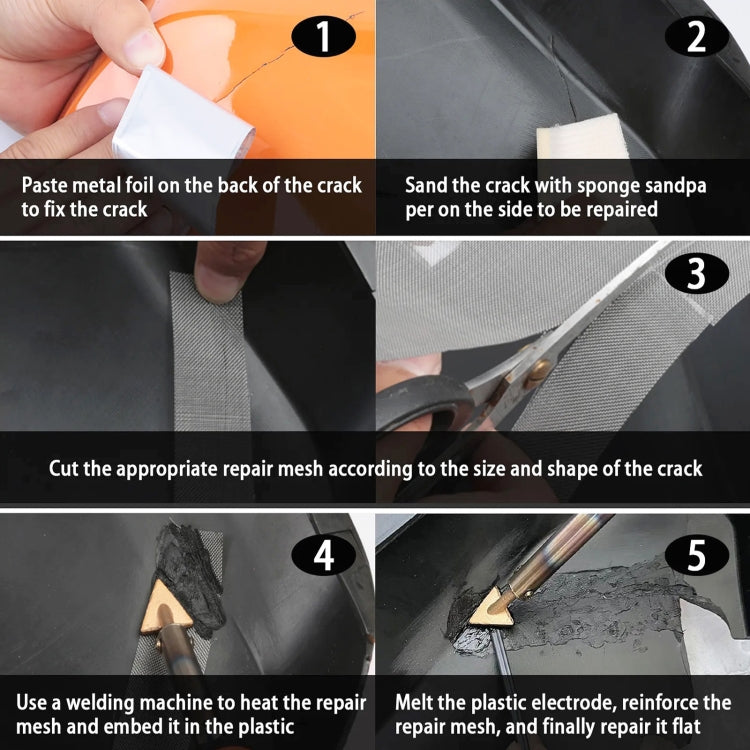 1

Paste metal foil on the back of the crack to fix the crack

2

Sand the crack with sponge sandpa per on the side to be repaired

3

Cut the appropriate repair mesh according to the size and shape of the crack

4

Use a welding machine to heat the repair mesh and embed it in the plastic

5

Melt the plastic electrode, reinforce the repair mesh, and finally repair it flat