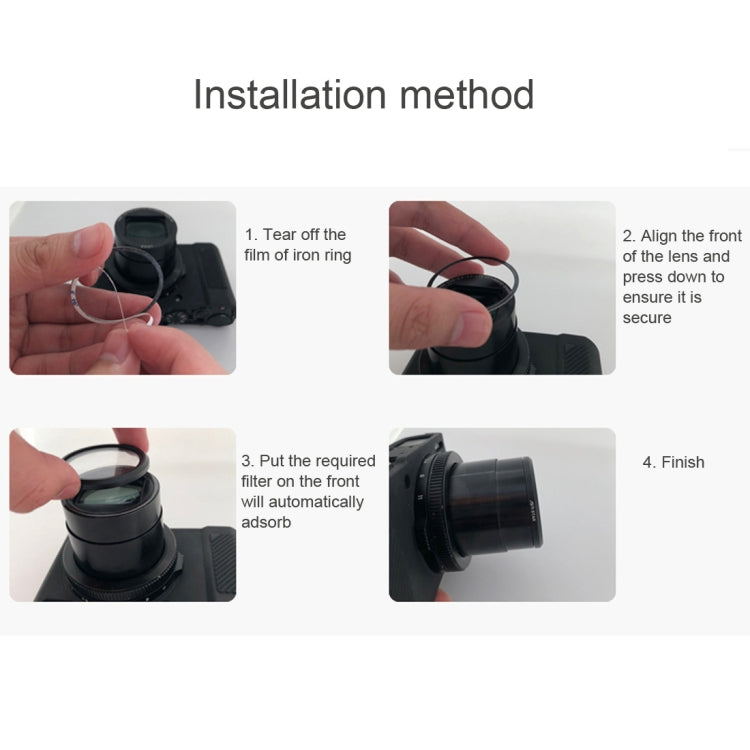 Installation method

1. Tear off the film of iron ring

2. Align the front of the lens and press down to ensure it is secure

3. Put the required filter on the front will automatically adsorb

4. Finish