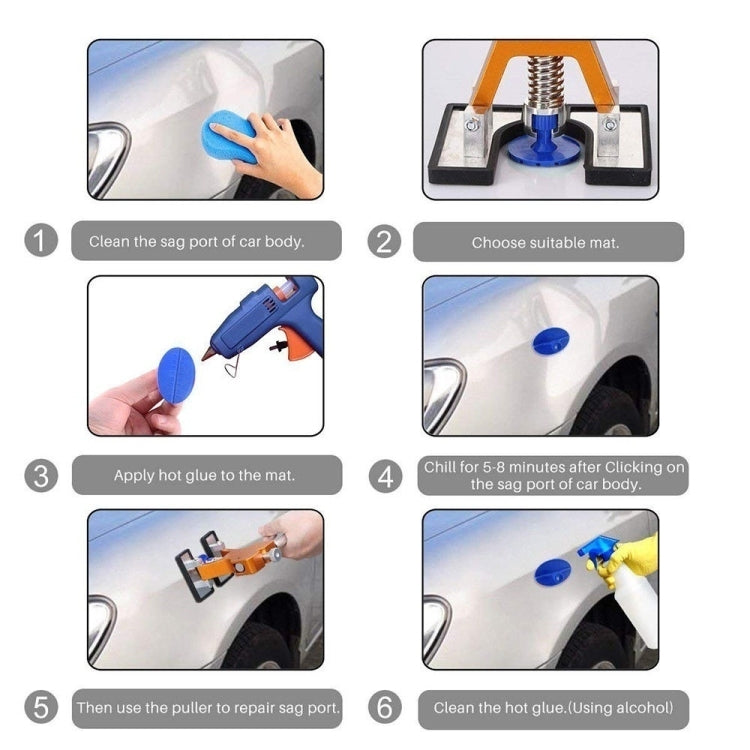 1 Clean the sag port of car body.

2 Choose suitable mat.

3 Apply hot glue to the mat.

4 Chill for 5-8 minutes after Clicking on the sag port of car body.

5 Then use the puller to repair sag port.

6 Clean the hot glue.(Using alcohol)