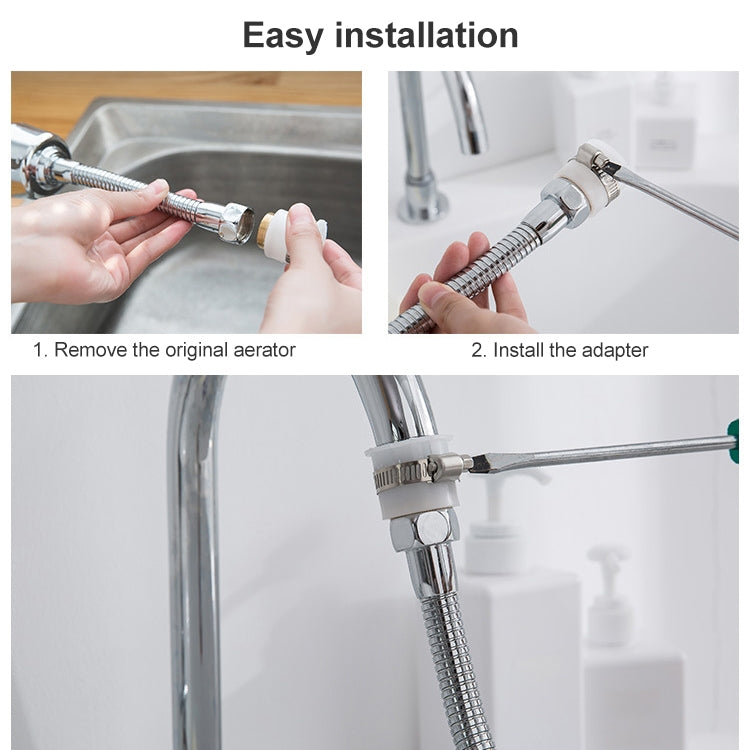 Easy installation

1. Remove the original aerator

2. Install the adapter