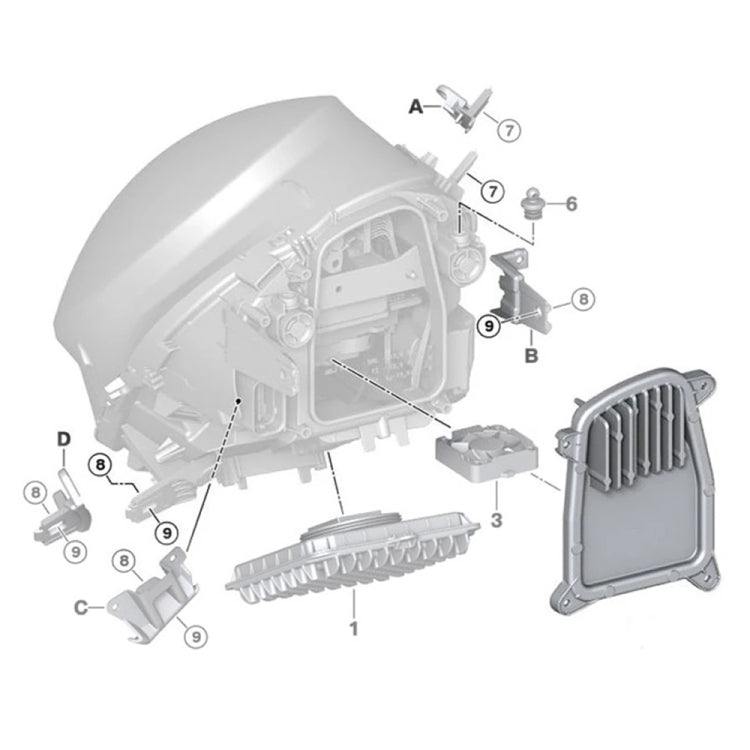 A
7
7
6
8
9
B
D
8
8
9
9
3
8
C
9
1