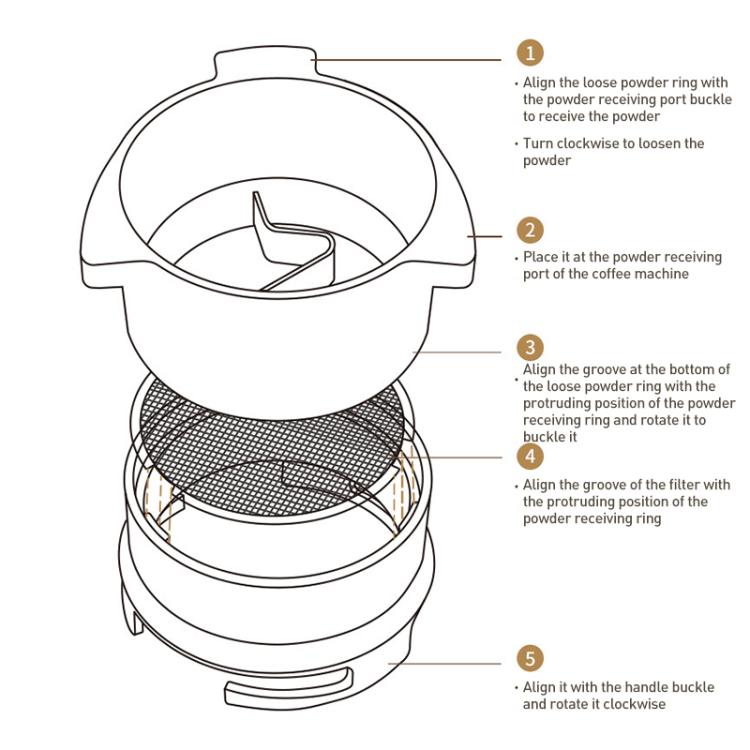 1

· Align the loose powder ring with the powder receiving port buckle to receive the powder

· Turn clockwise to loosen the powder

2

· Place it at the powder receiving port of the coffee machine

3

· Align the groove at the bottom of the loose powder ring with the protruding position of the powder receiving ring and rotate it to buckle it

4

· Align the groove of the filter with the protruding position of the powder receiving ring

5

· Align it with the handle buckle and rotate it clockwise