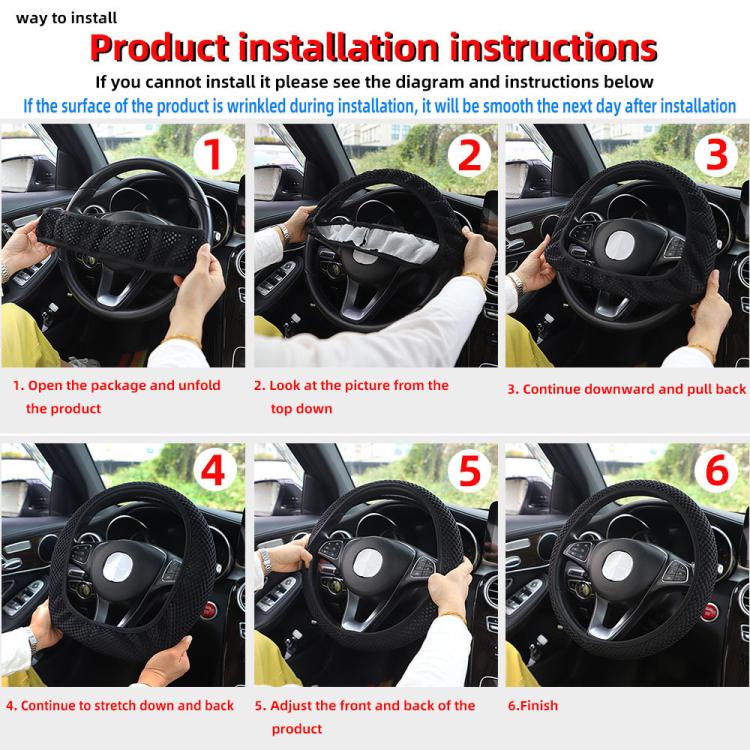 way to install

Product installation instructions

If you cannot install it please see the diagram and instructions below

If the surface of the product is wrinkled during installation, it will be smooth the next day after installation

1

2

3

1. Open the package and unfold the product

2. Look at the picture from the top down

3. Continue downward and pull back

4

5

6

4. Continue to stretch down and back

5. Adjust the front and back of the product

6.Finish