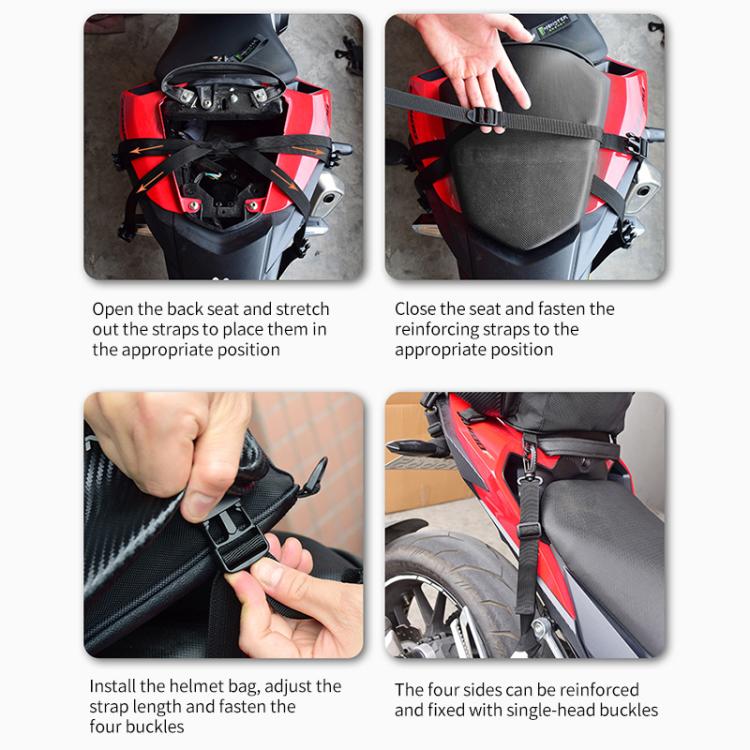 Open the back seat and stretch out the straps to place them in the appropriate position

Close the seat and fasten the reinforcing straps to the appropriate position

Install the helmet bag, adjust the strap length and fasten the four buckles

The four sides can be reinforced and fixed with single-head buckles