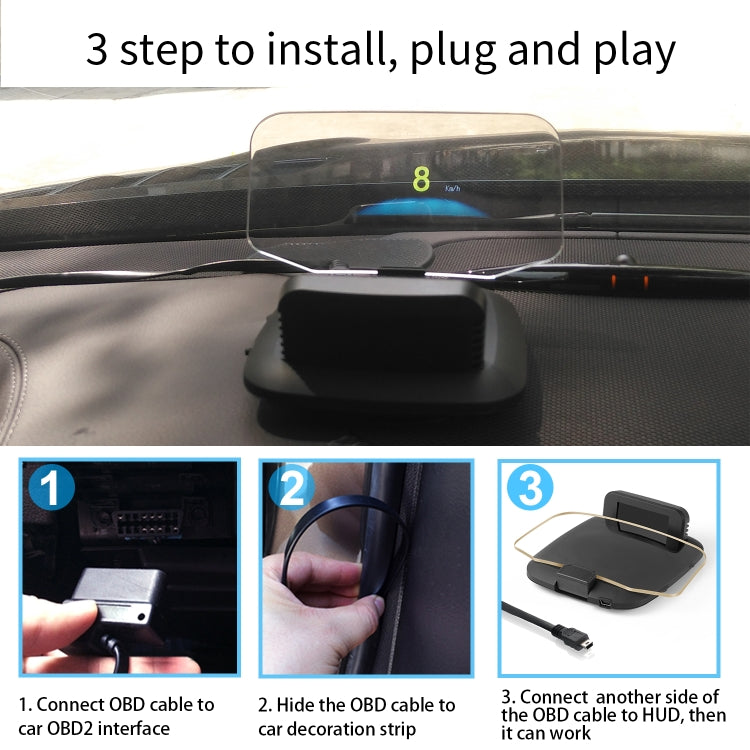 3 step to install, plug and play

8 Km/h

1

2

3

1. Connect OBD cable to car OBD2 interface

2. Hide the OBD cable to car decoration strip

3. Connect another side of the OBD cable to HUD, then it can work