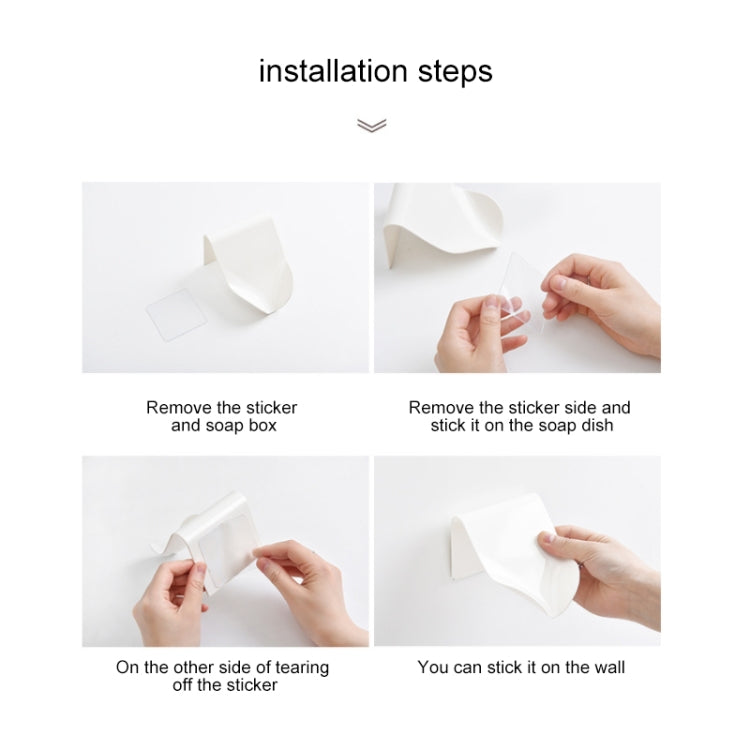 installation steps

Remove the sticker and soap box

Remove the sticker side and stick it on the soap dish

On the other side of tearing off the sticker

You can stick it on the wall