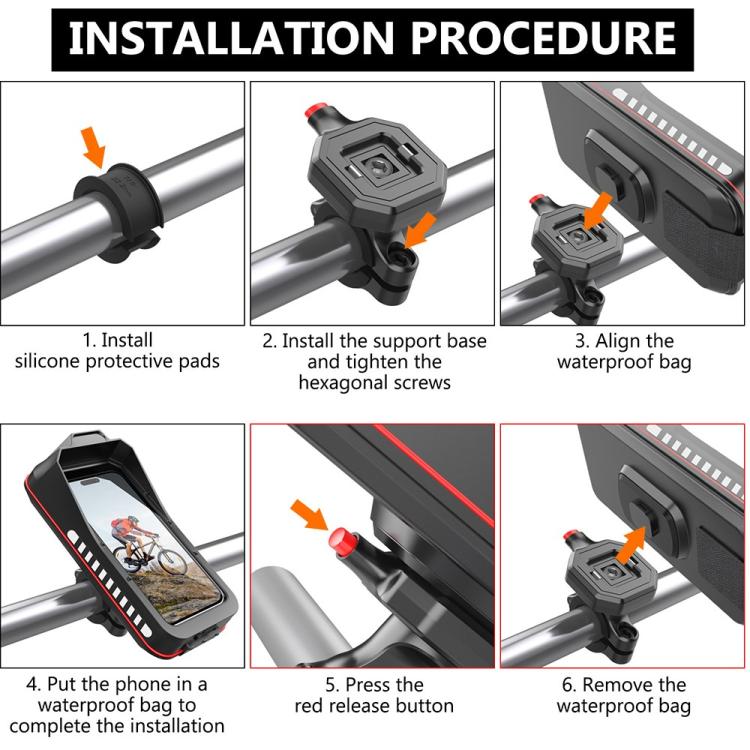 INSTALLATION PROCEDURE

1. Install silicone protective pads

2. Install the support base and tighten the hexagonal screws

3. Align the waterproof bag

4. Put the phone in a waterproof bag to complete the installation

5. Press the red release button

6. Remove the waterproof bag