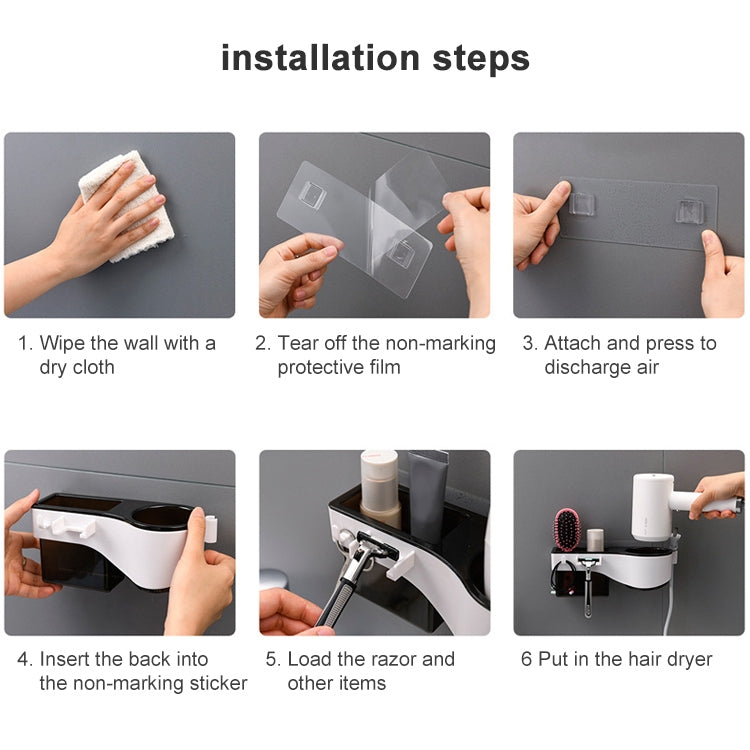 installation steps

1. Wipe the wall with a dry cloth

2. Tear off the non-marking protective film

3. Attach and press to discharge air

4. Insert the back into the non-marking sticker

5. Load the razor and other items

6 Put in the hair dryer