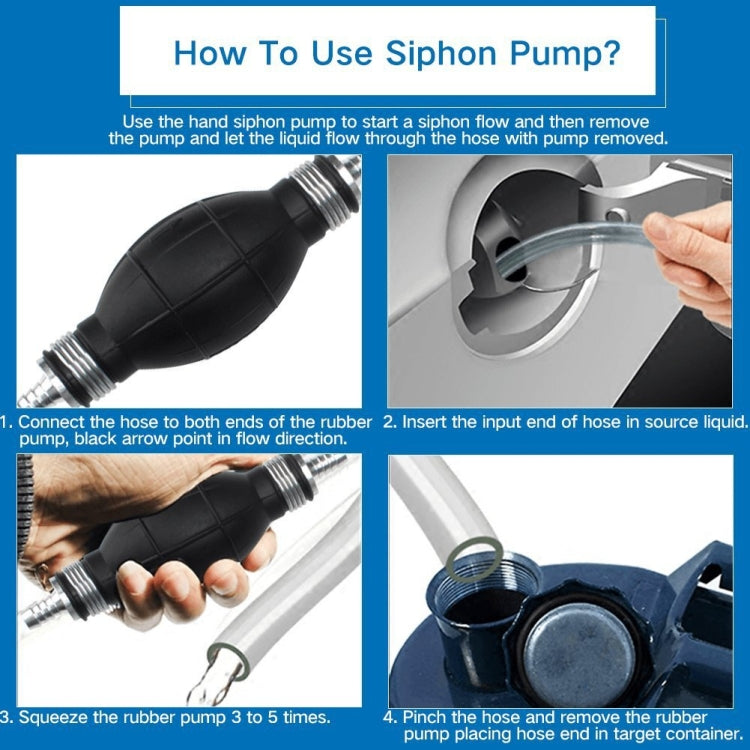 How To Use Siphon Pump?

Use the hand siphon pump to start a siphon flow and then remove the pump and let the liquid flow through the hose with pump removed.

1. Connect the hose to both ends of the rubber pump, black arrow point in flow direction.

2. Insert the input end of hose in source liquid.

3. Squeeze the rubber pump 3 to 5 times.

4. Pinch the hose and remove the rubber pump placing hose end in target container.