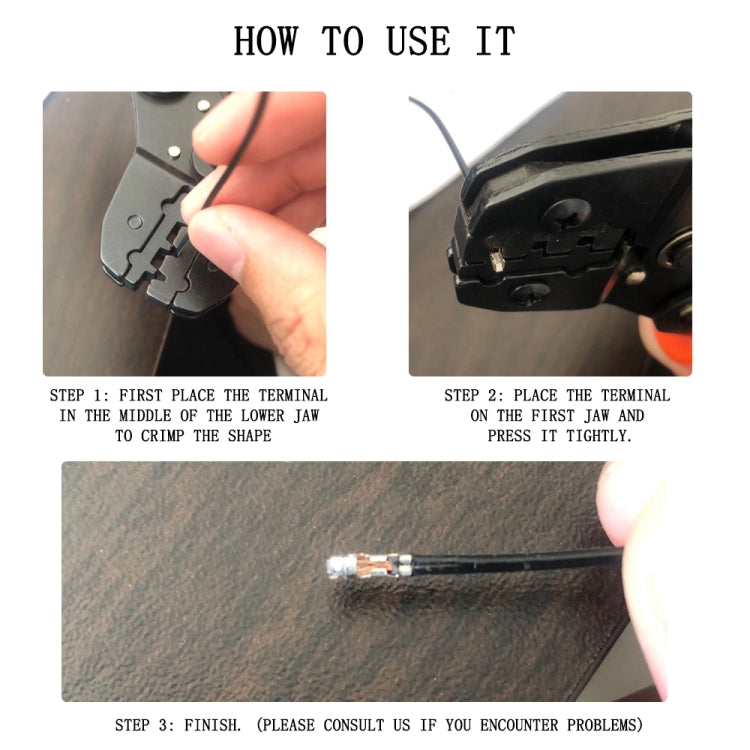 HOW TO USE IT

STEP 1: FIRST PLACE THE TERMINAL IN THE MIDDLE OF THE LOWER JAW TO CRIMP THE SHAPE

STEP 2: PLACE THE TERMINAL ON THE FIRST JAW AND PRESS IT TIGHTLY.

STEP 3: FINISH. (PLEASE CONSULT US IF YOU ENCOUNTER PROBLEMS)