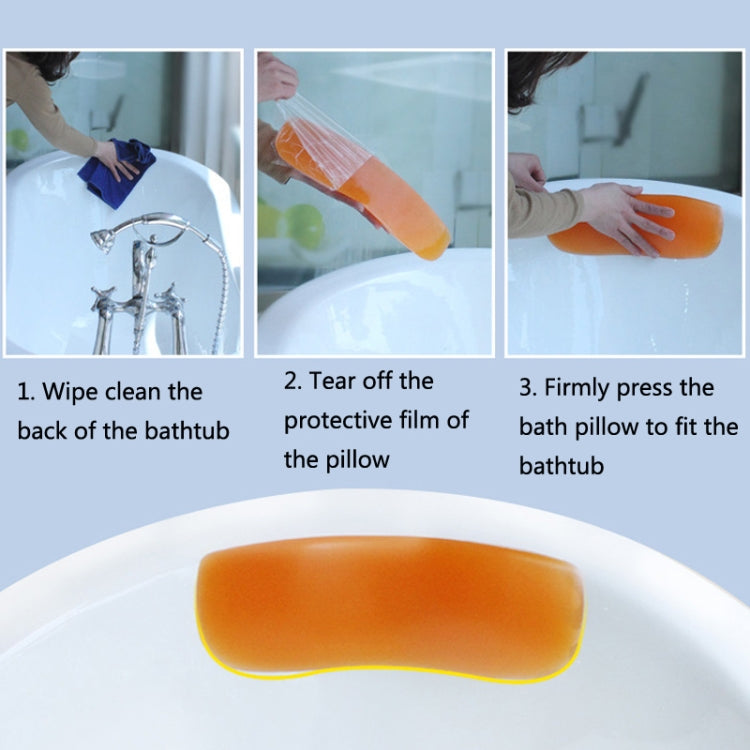 1. Wipe clean the back of the bathtub

2. Tear off the protective film of the pillow

3. Firmly press the bath pillow to fit the bathtub