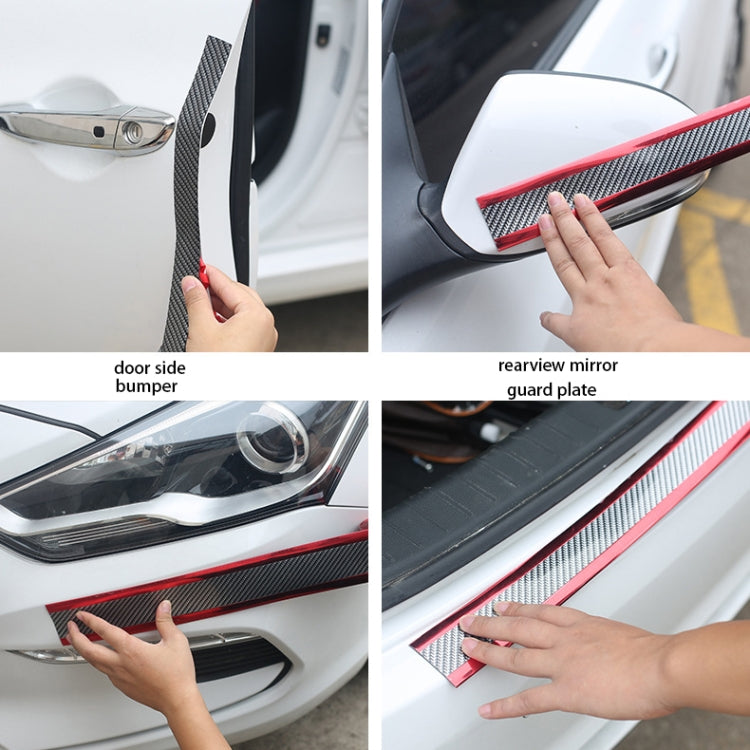 door side
bumper

rearview mirror
guard plate