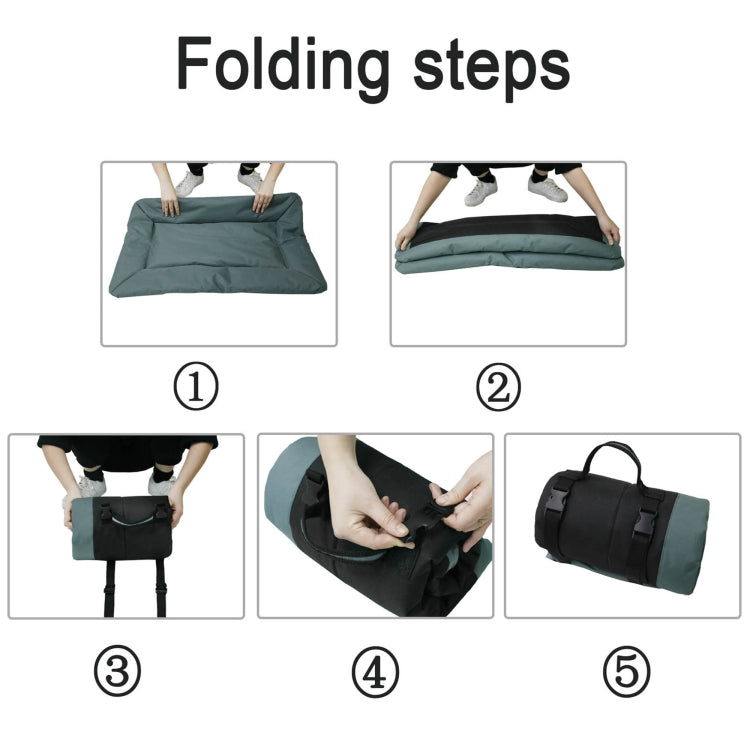 Folding steps

①

②

③

④

⑤