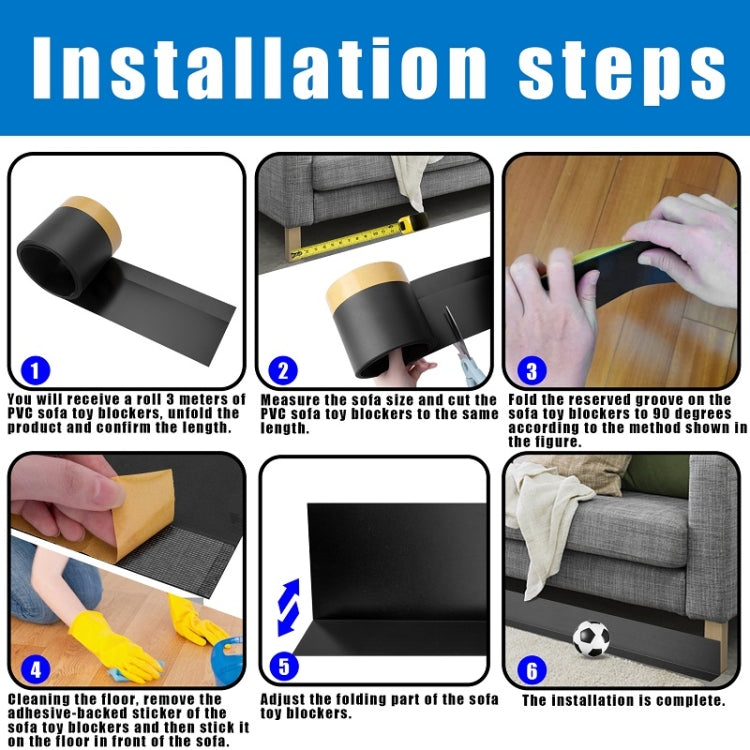 Installation steps

1
You will receive a roll 3 meters of PVC sofa toy blockers, unfold the product and confirm the length.

2
Measure the sofa size and cut the PVC sofa toy blockers to the same length.

3
Fold the reserved groove on the sofa toy blockers to 90 degrees according to the method shown in the figure.

4
Cleaning the floor, remove the adhesive-backed sticker of the sofa toy blockers and then stick it on the floor in front of the sofa.

5
Adjust the folding part of the sofa toy blockers.

6
The installation is complete.