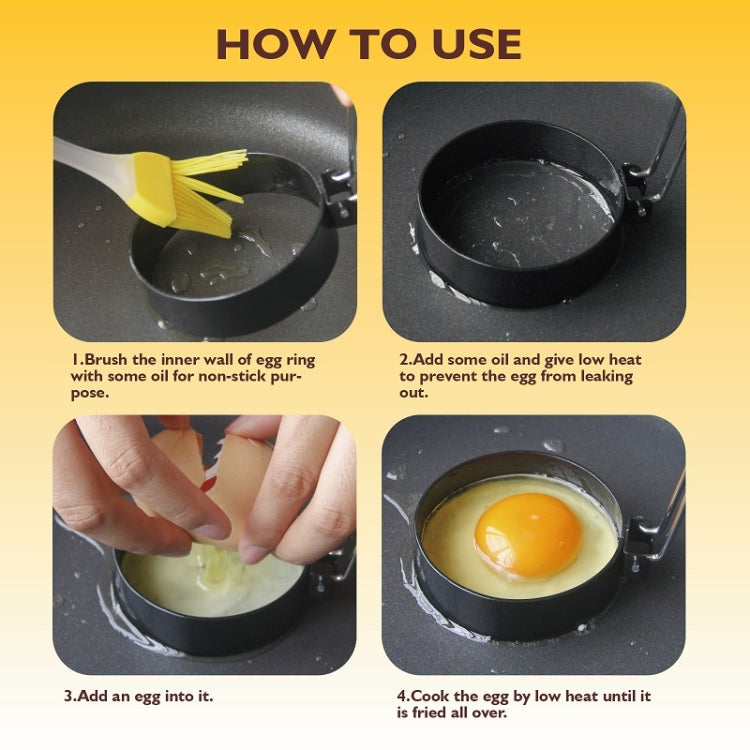 HOW TO USE

1.Brush the inner wall of egg ring with some oil for non-stick purpose.

2.Add some oil and give low heat to prevent the egg from leaking out.

3.Add an egg into it.

4.Cook the egg by low heat until it is fried all over.