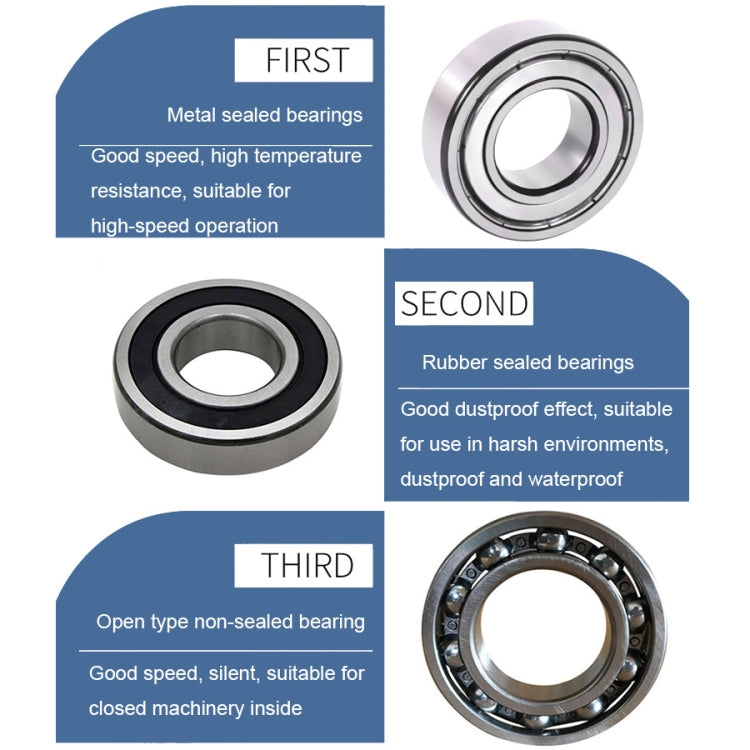 FIRST

Metal sealed bearings

Good speed, high temperature resistance, suitable for high-speed operation

SECOND

Rubber sealed bearings

Good dustproof effect, suitable for use in harsh environments, dustproof and waterproof

THIRD

Open type non-sealed bearing

Good speed, silent, suitable for closed machinery inside