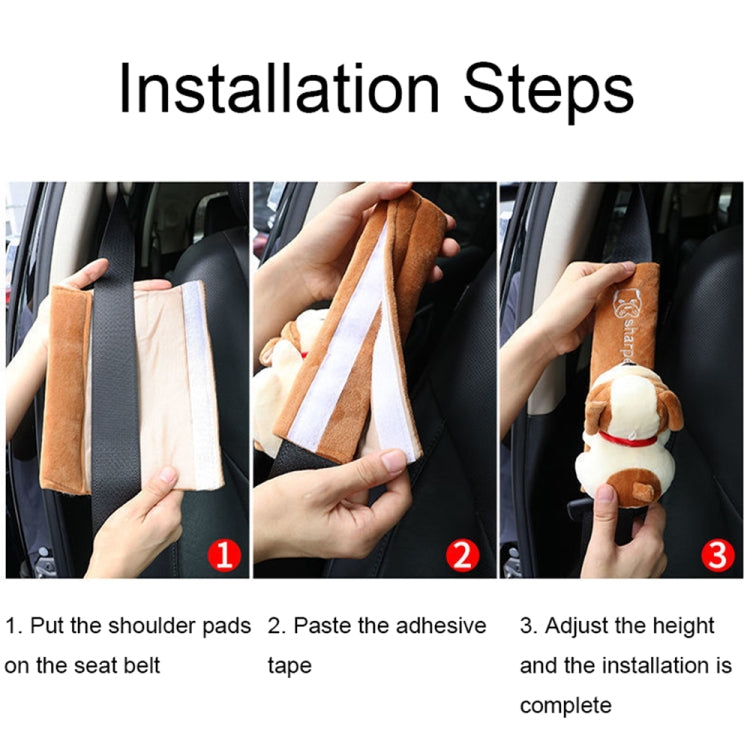 Installation Steps

1

2

sharp

3

1. Put the shoulder pads on the seat belt

2. Paste the adhesive tape

3. Adjust the height and the installation is complete