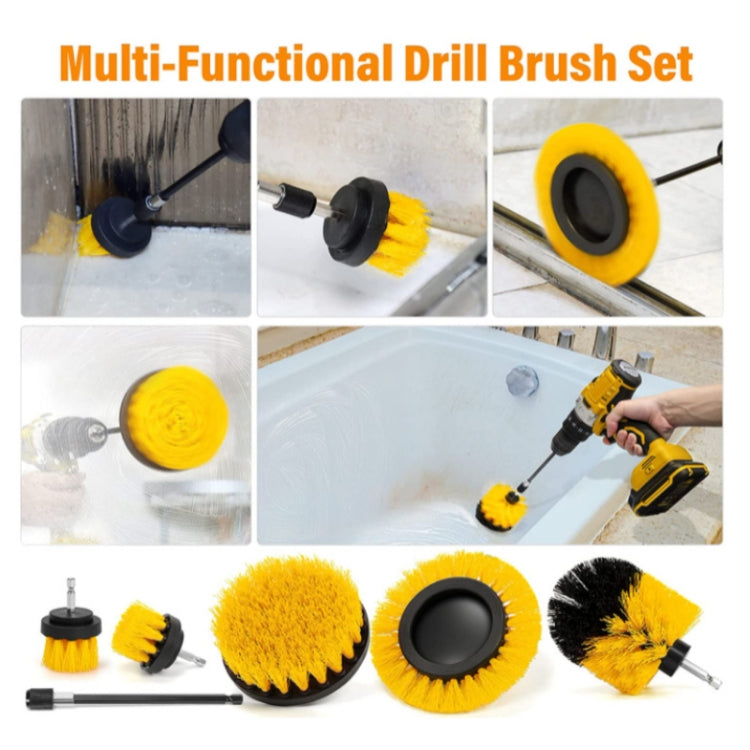 Multi-Functional Drill Brush Set