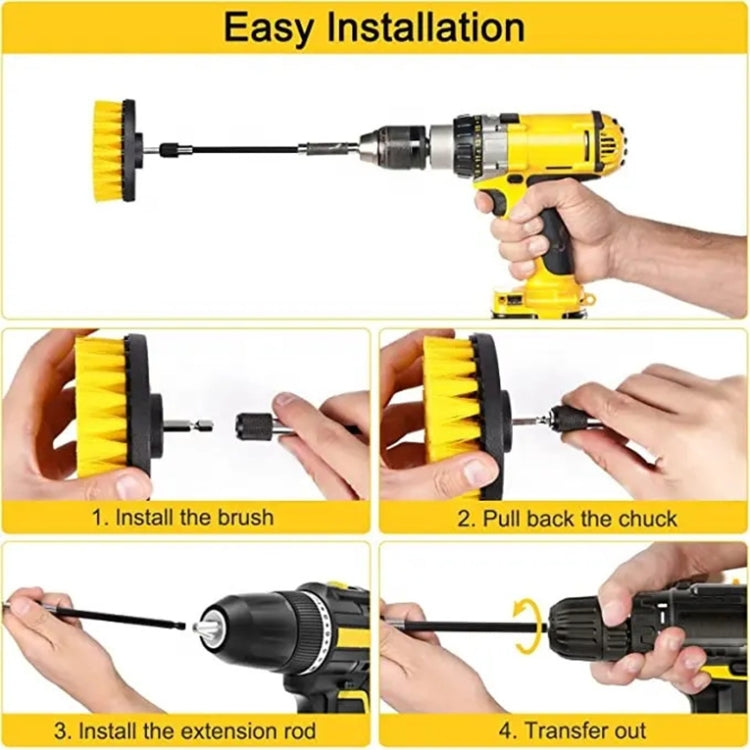 Easy Installation

1. Install the brush

2. Pull back the chuck

3. Install the extension rod

4. Transfer out