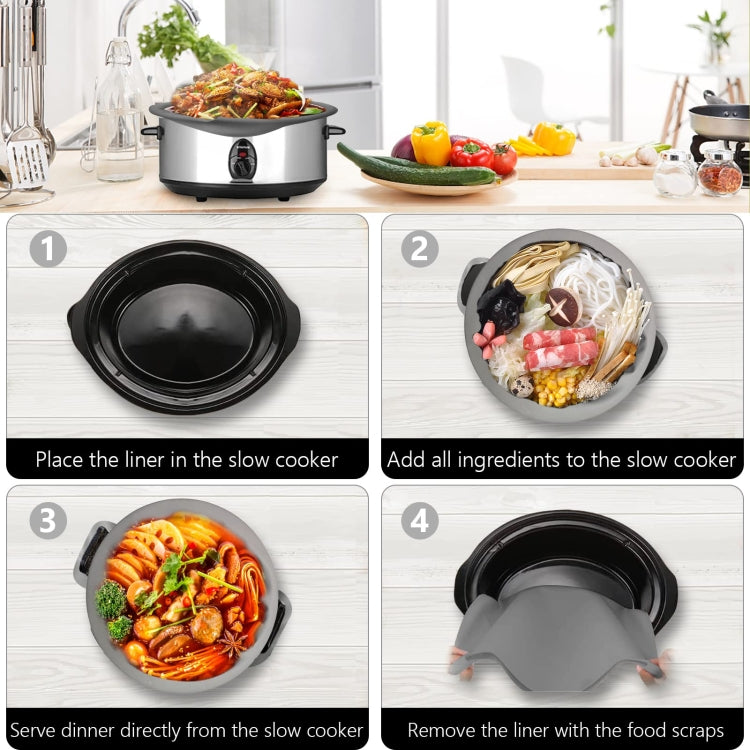 1
Place the liner in the slow cooker

2
Add all ingredients to the slow cooker

3
Serve dinner directly from the slow cooker

4
Remove the liner with the food scraps