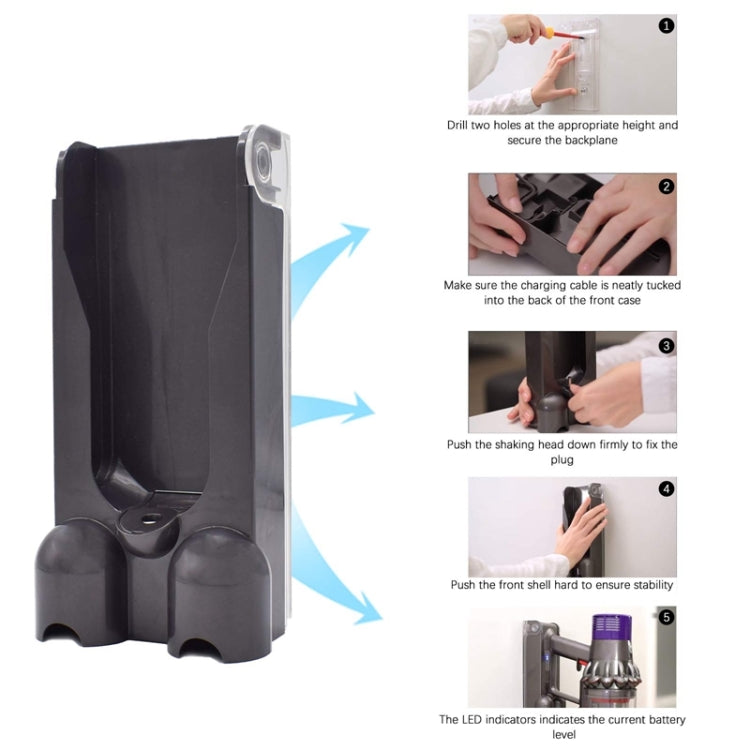 1
Drill two holes at the appropriate height and secure the backplane

2
Make sure the charging cable is neatly tucked into the back of the front case

3
Push the shaking head down firmly to fix the plug

4
Push the front shell hard to ensure stability

5
The LED indicators indicates the current battery level