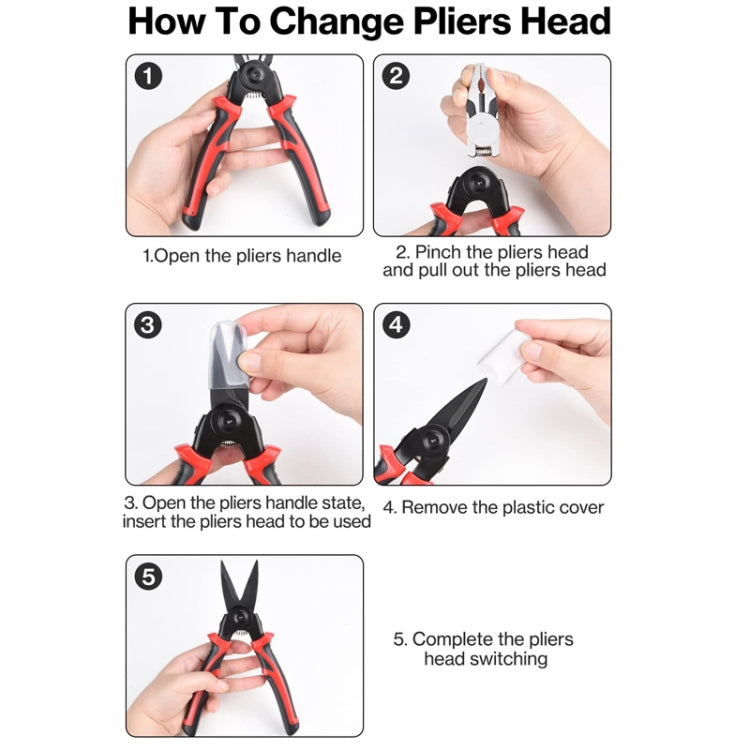 How To Change Pliers Head

1

2

1.Open the pliers handle

2. Pinch the pliers head and pull out the pliers head

3

4

3. Open the pliers handle state, insert the pliers head to be used

4. Remove the plastic cover

5

5. Complete the pliers head switching