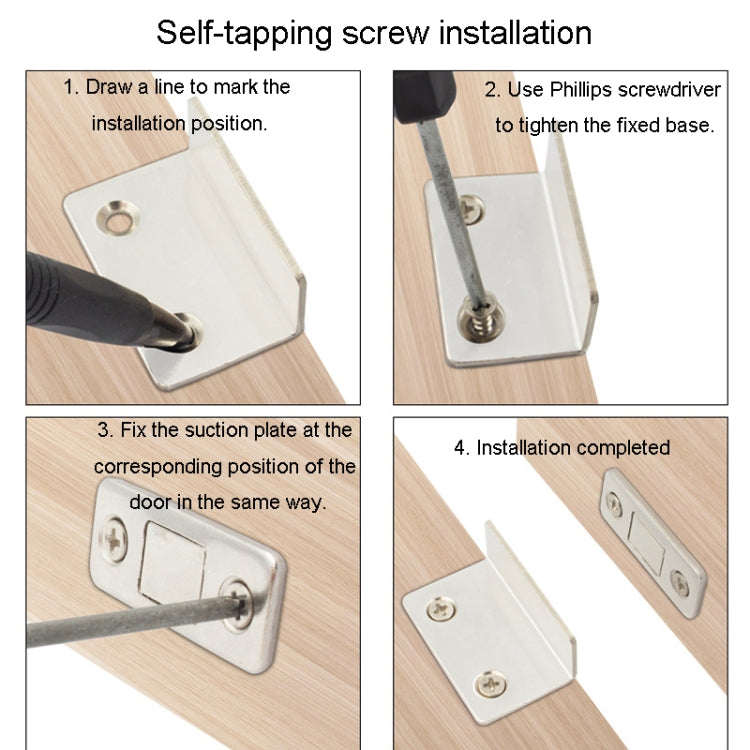 Self-tapping screw installation

1. Draw a line to mark the installation position.

2. Use Phillips screwdriver to tighten the fixed base.

3. Fix the suction plate at the corresponding position of the door in the same way.

4. Installation completed