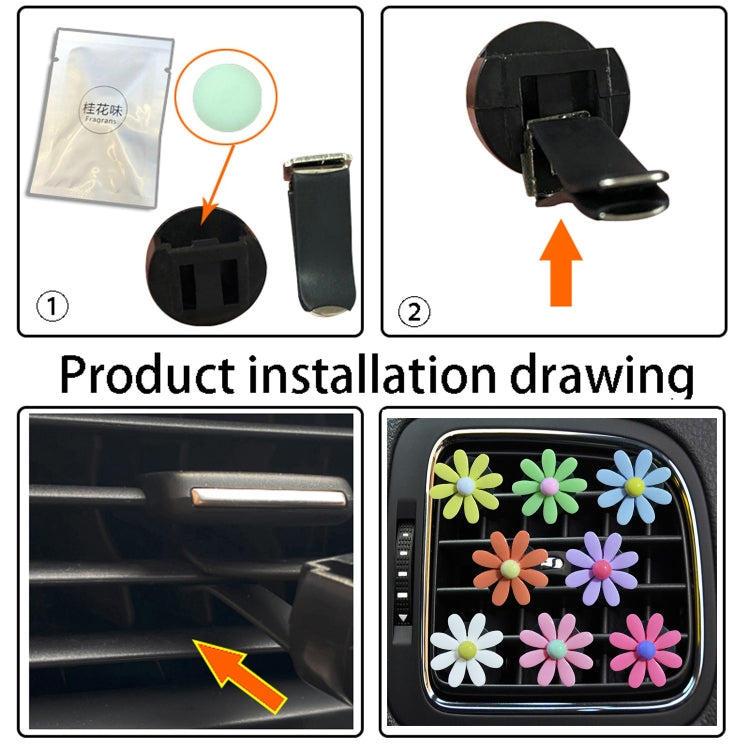 桂花味
Fragrans

①

②

Product installation drawing