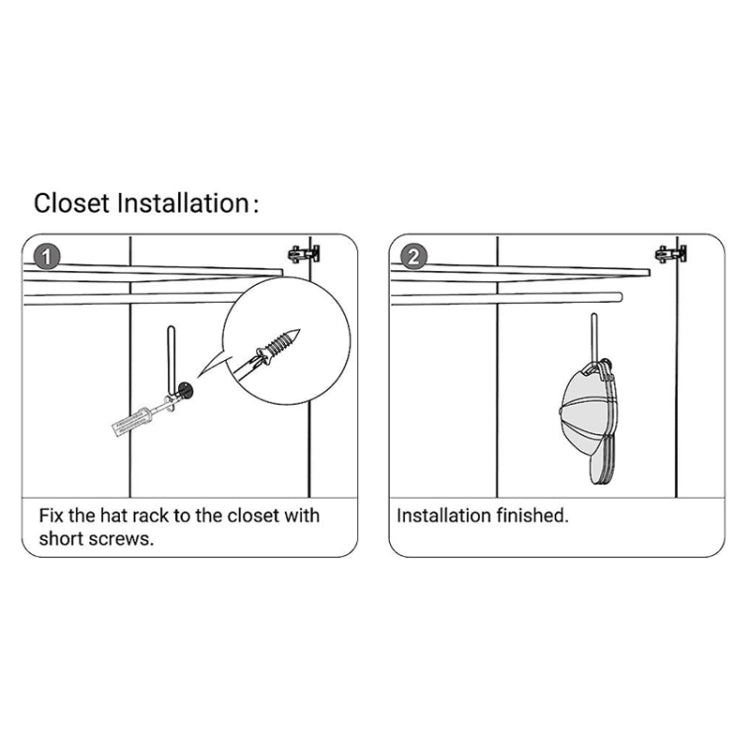 Closet Installation:

1

Fix the hat rack to the closet with short screws.

2

Installation finished.