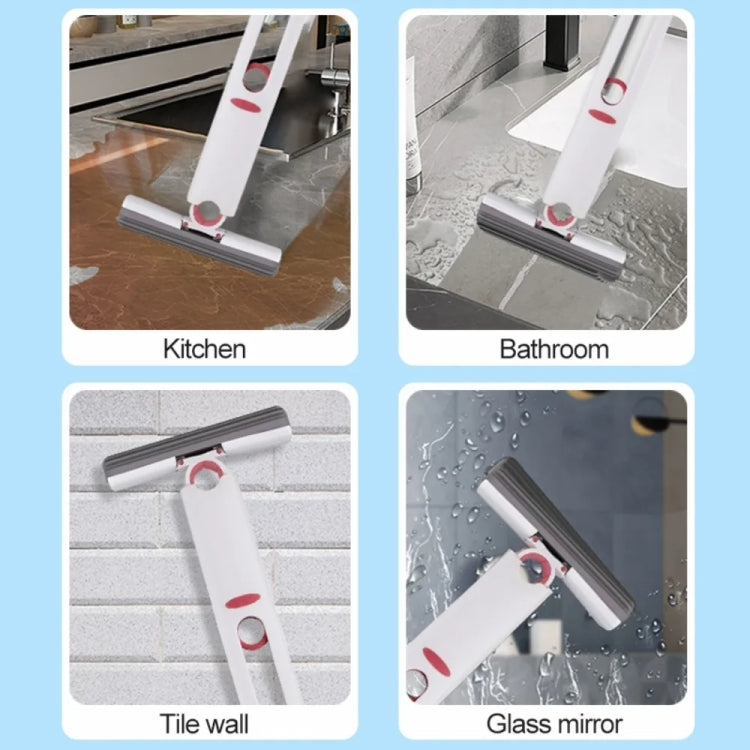 Kitchen

Bathroom

Tile wall

Glass mirror