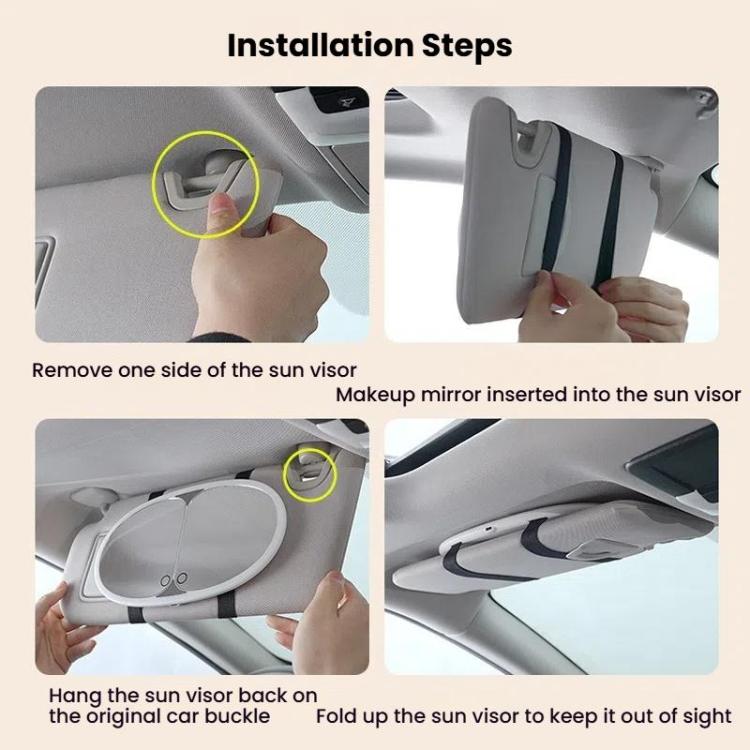 Installation Steps

Remove one side of the sun visor

Makeup mirror inserted into the sun visor

Hang the sun visor back on the original car buckle

Fold up the sun visor to keep it out of sight