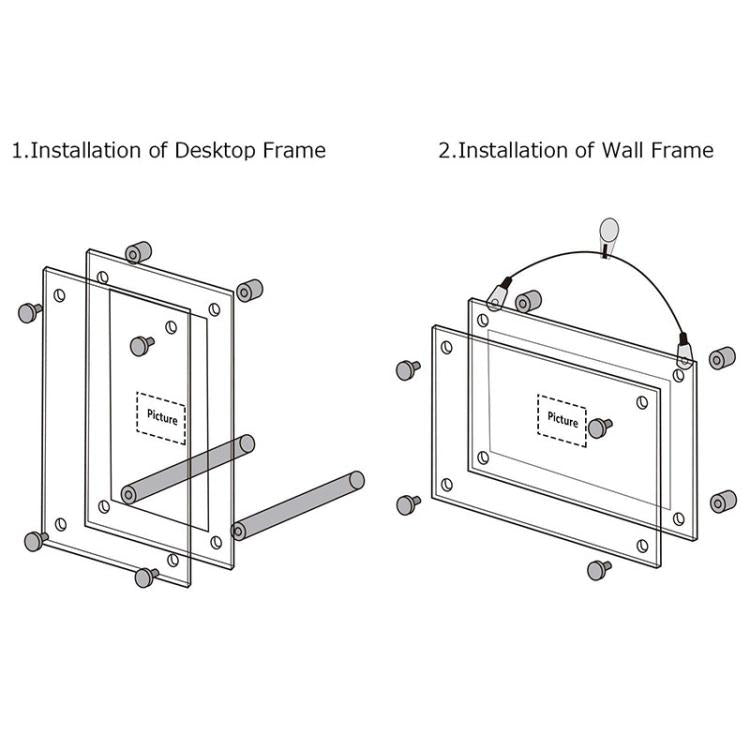 1.Installation of Desktop Frame

Picture

2.Installation of Wall Frame

Picture