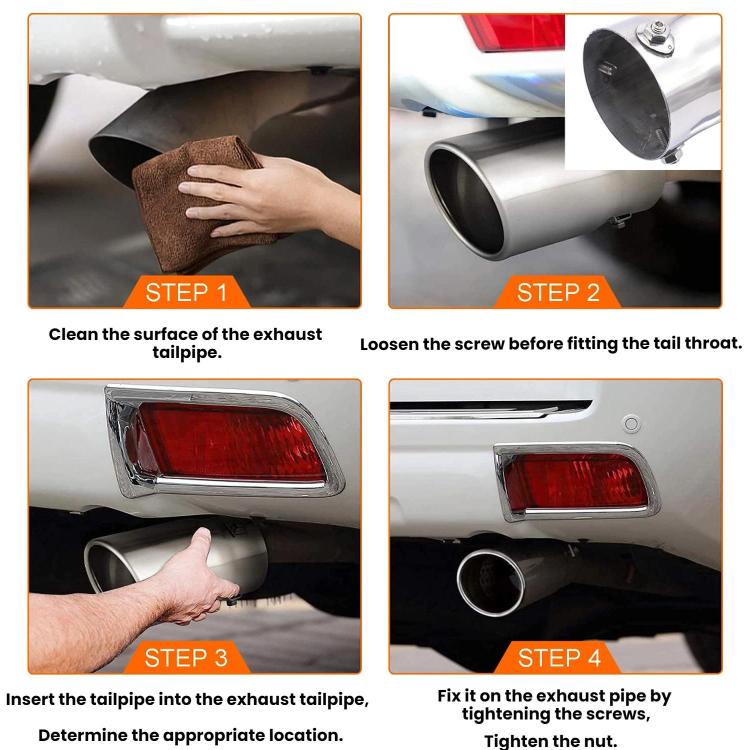 STEP 1

Clean the surface of the exhaust tailpipe.

STEP 2

Loosen the screw before fitting the tail throat.

STEP 3

Insert the tailpipe into the exhaust tailpipe,

Determine the appropriate location.

STEP 4

Fix it on the exhaust pipe by tightening the screws,

Tighten the nut.