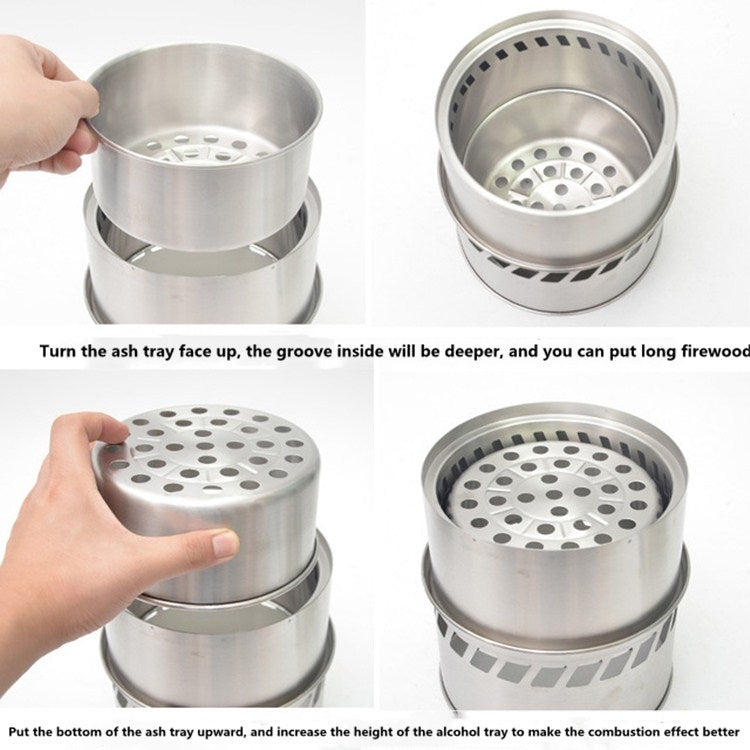 Turn the ash tray face up, the groove inside will be deeper, and you can put long firewood

Put the bottom of the ash tray upward, and increase the height of the alcohol tray to make the combustion effect better