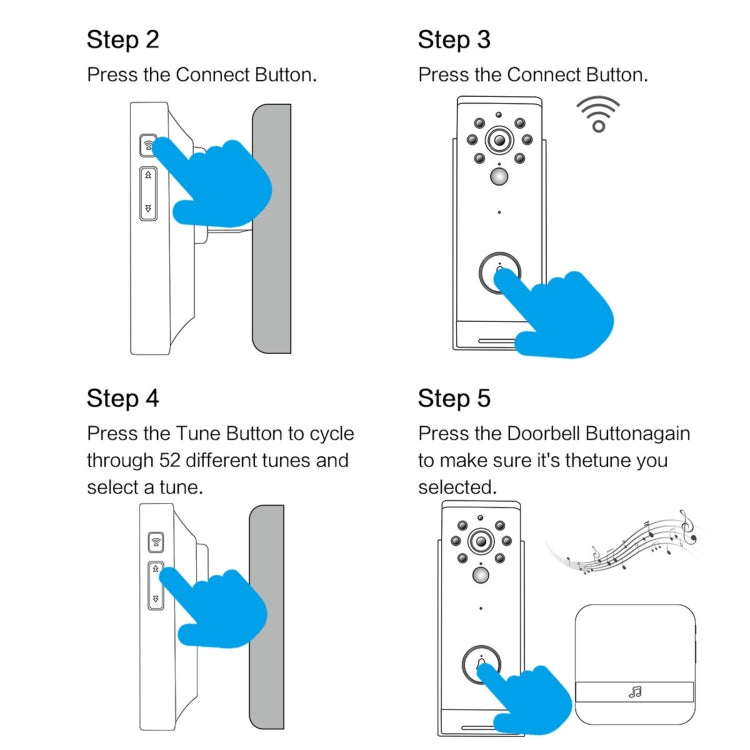 Step 2
Press the Connect Button.

Step 3
Press the Connect Button.

Step 4
Press the Tune Button to cycle through 52 different tunes and select a tune.

Step 5
Press the Doorbell Buttonagain to make sure it's thetune you selected.