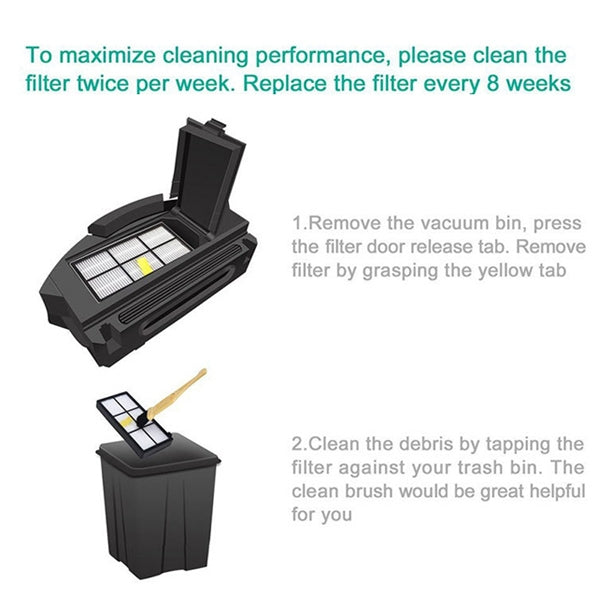 To maximize cleaning performance, please clean the filter twice per week. Replace the filter every 8 weeks

1.Remove the vacuum bin, press the filter door release tab. Remove filter by grasping the yellow tab

2.Clean the debris by tapping the filter against your trash bin. The clean brush would be great helpful for you