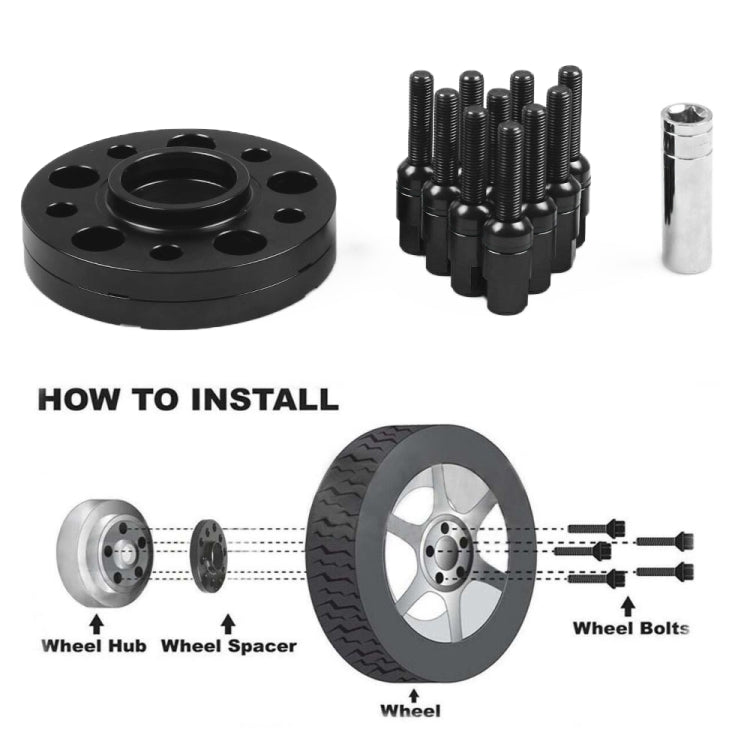 HOW TO INSTALL

Wheel Hub

Wheel Spacer

Wheel

Wheel Bolts