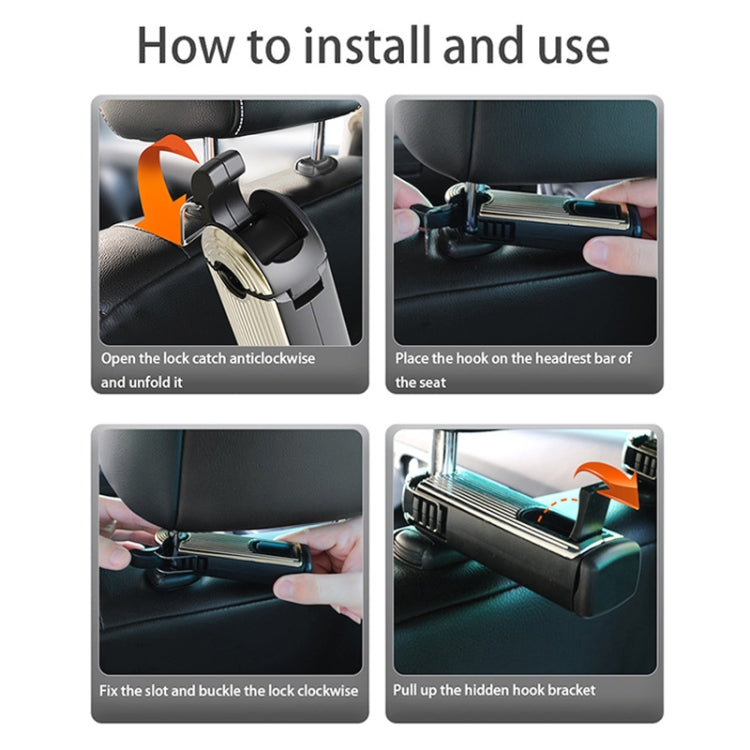 How to install and use

Open the lock catch anticlockwise and unfold it

Place the hook on the headrest bar of the seat

Fix the slot and buckle the lock clockwise

Pull up the hidden hook bracket