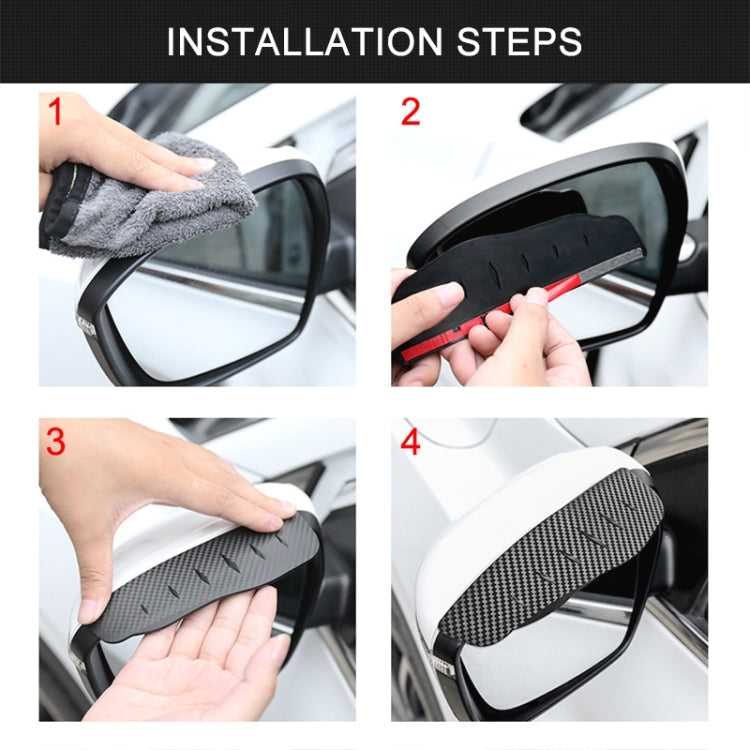 INSTALLATION STEPS

1

2

3

4