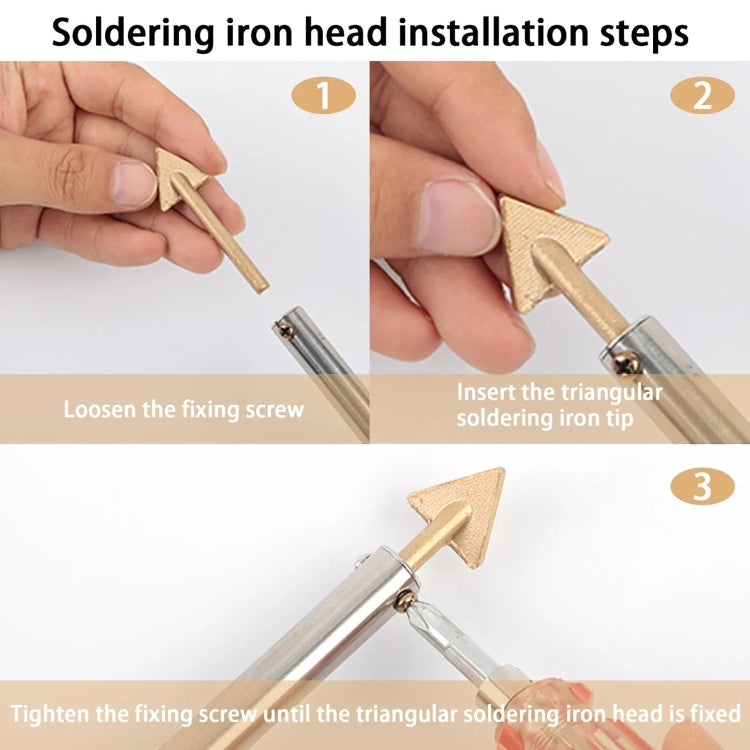 Soldering iron head installation steps

1

Loosen the fixing screw

2

Insert the triangular soldering iron tip

3

Tighten the fixing screw until the triangular soldering iron head is fixed