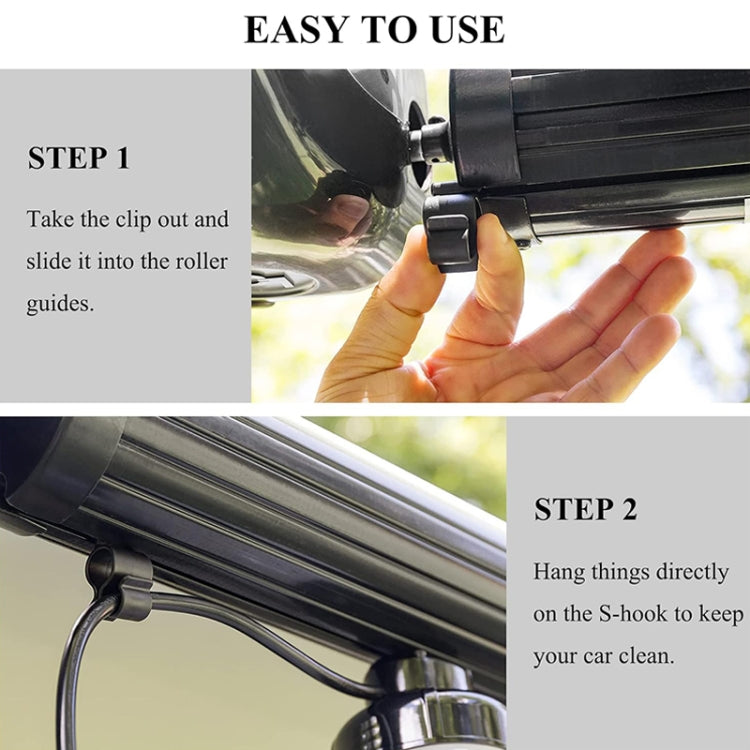 EASY TO USE

STEP 1

Take the clip out and slide it into the roller guides.

STEP 2

Hang things directly on the S-hook to keep your car clean.