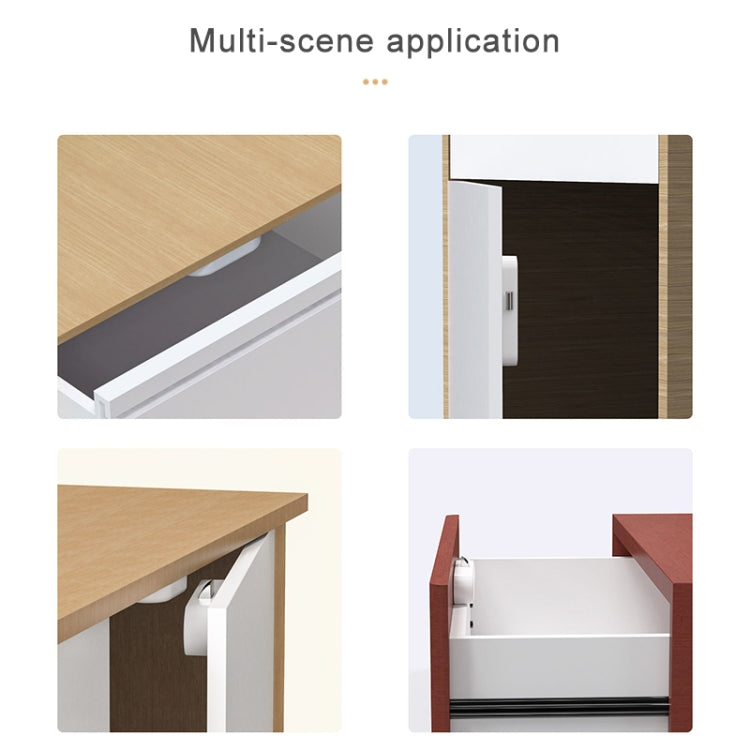 Multi-scene application