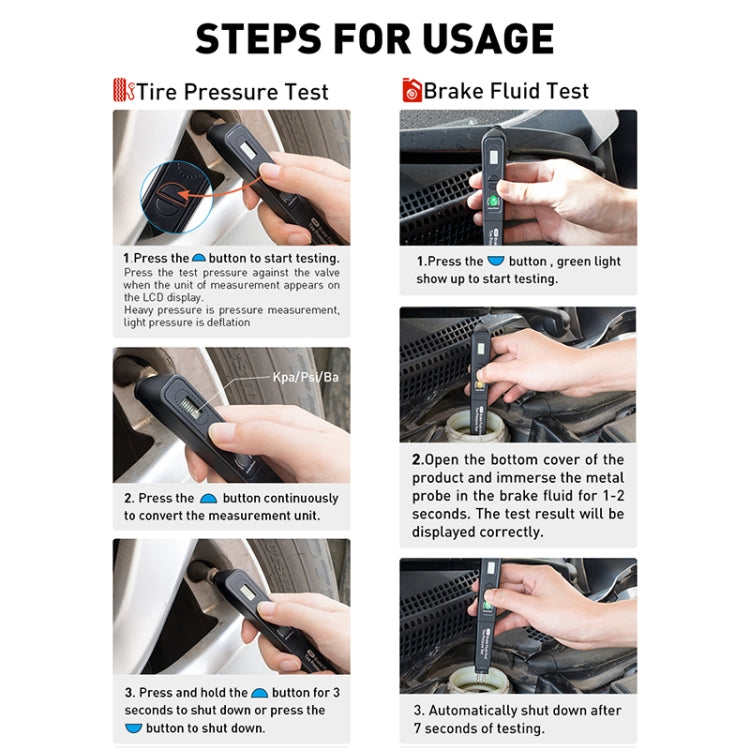 STEPS FOR USAGE

Tire Pressure Test

1.Press the button to start testing.
Press the test pressure against the valve when the unit of measurement appears on the LCD display.
Heavy pressure is pressure measurement, light pressure is deflation

Kpa/Psi/Ba

2. Press the button continuously to convert the measurement unit.

3. Press and hold the button for 3 seconds to shut down or press the button to shut down.

Brake Fluid Test

1.Press the button , green light show up to start testing.

2.Open the bottom cover of the product and immerse the metal probe in the brake fluid for 1-2 seconds. The test result will be displayed correctly.

3. Automatically shut down after 7 seconds of testing.