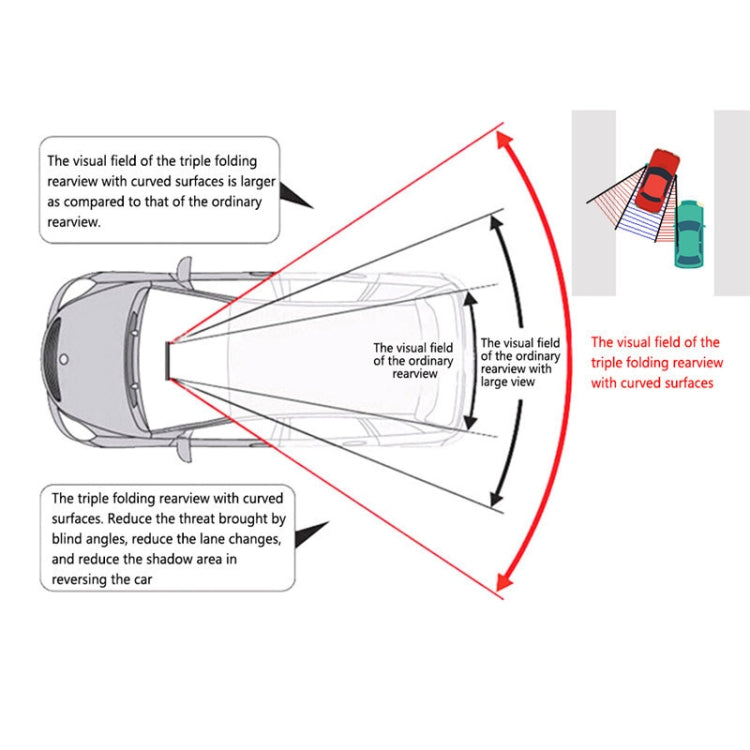 The visual field of the triple folding rearview with curved surfaces is larger as compared to that of the ordinary rearview.

The visual field of the ordinary rearview

The visual field of the ordinary rearview with large view

The visual field of the triple folding rearview with curved surfaces

The triple folding rearview with curved surfaces. Reduce the threat brought by blind angles, reduce the lane changes, and reduce the shadow area in reversing the car