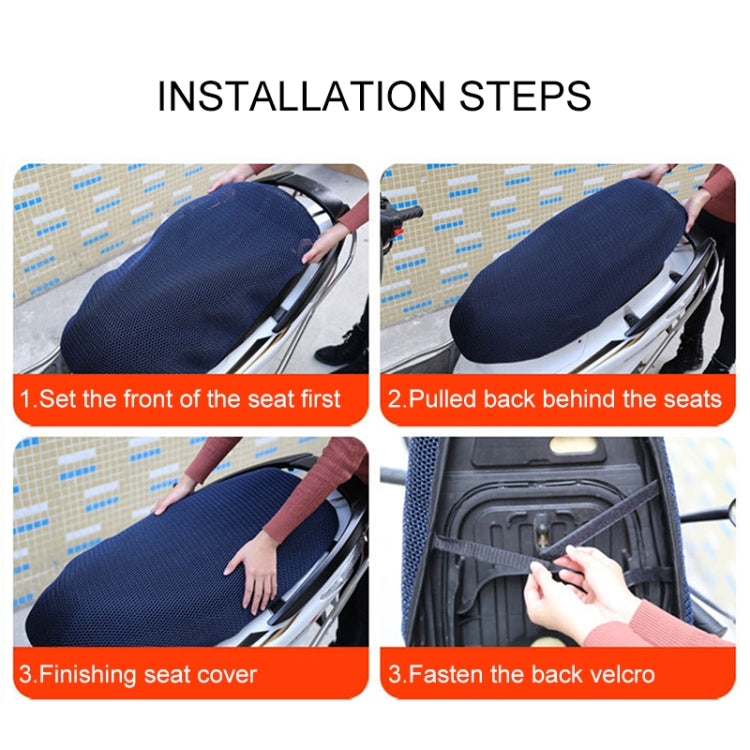 INSTALLATION STEPS

1.Set the front of the seat first

2.Pulled back behind the seats

3.Finishing seat cover

3.Fasten the back velcro