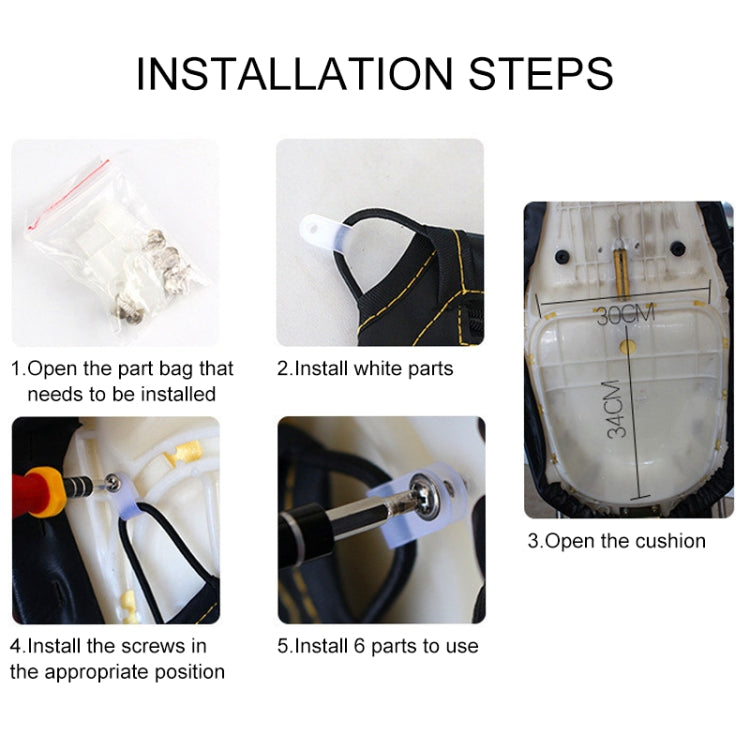 INSTALLATION STEPS

1.Open the part bag that needs to be installed

2.Install white parts

30CM

34CM

3.Open the cushion

4.Install the screws in the appropriate position

5.Install 6 parts to use