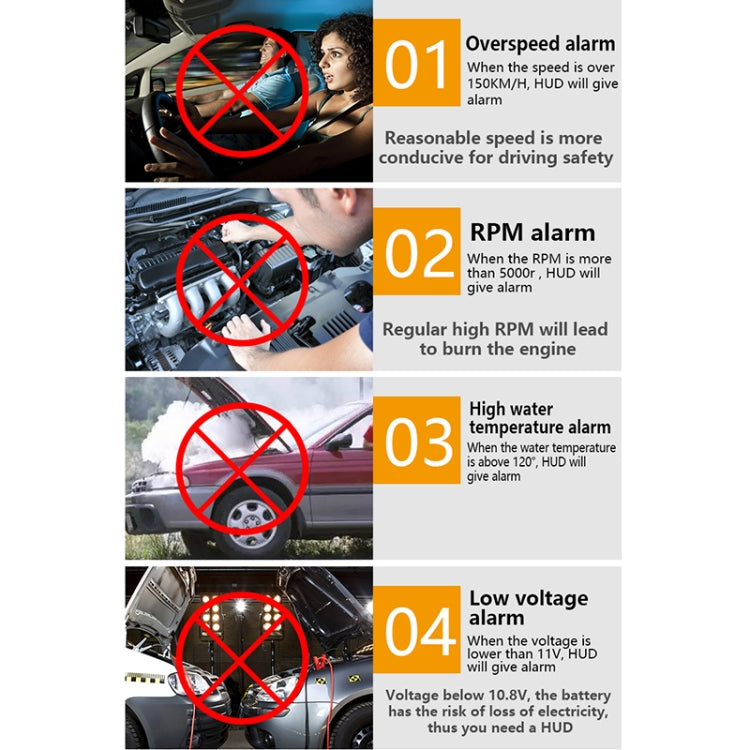 01

Overspeed alarm

When the speed is over 150KM/H, HUD will give alarm

Reasonable speed is more conducive for driving safety

02

RPM alarm

When the RPM is more than 5000r , HUD will give alarm

Regular high RPM will lead to burn the engine

03

High water temperature alarm

When the water temperature is above 120°, HUD will give alarm

04

Low voltage alarm

When the voltage is lower than 11V, HUD will give alarm

Voltage below 10.8V, the battery has the risk of loss of electricity, thus you need a HUD