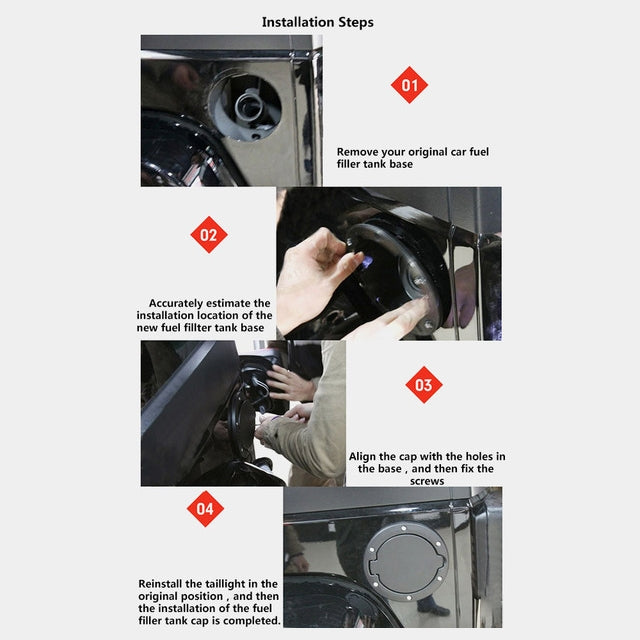 Installation Steps

01

Remove your original car fuel filler tank base

02

Accurately estimate the installation location of the new fuel fillter tank base

03

Align the cap with the holes in the base , and then fix the screws

04

Reinstall the taillight in the original position , and then the installation of the fuel filler tank cap is completed.