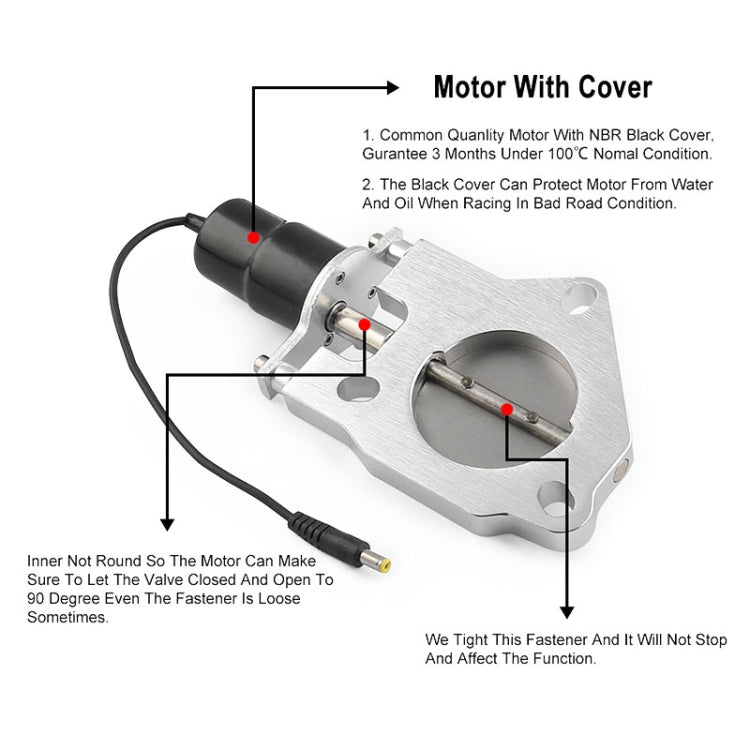 Motor With Cover

1. Common Quanlity Motor With NBR Black Cover, Gurantee 3 Months Under 100℃ Nomal Condition.

2. The Black Cover Can Protect Motor From Water And Oil When Racing In Bad Road Condition.

Inner Not Round So The Motor Can Make Sure To Let The Valve Closed And Open To 90 Degree Even The Fastener Is Loose Sometimes.

We Tight This Fastener And It Will Not Stop And Affect The Function.