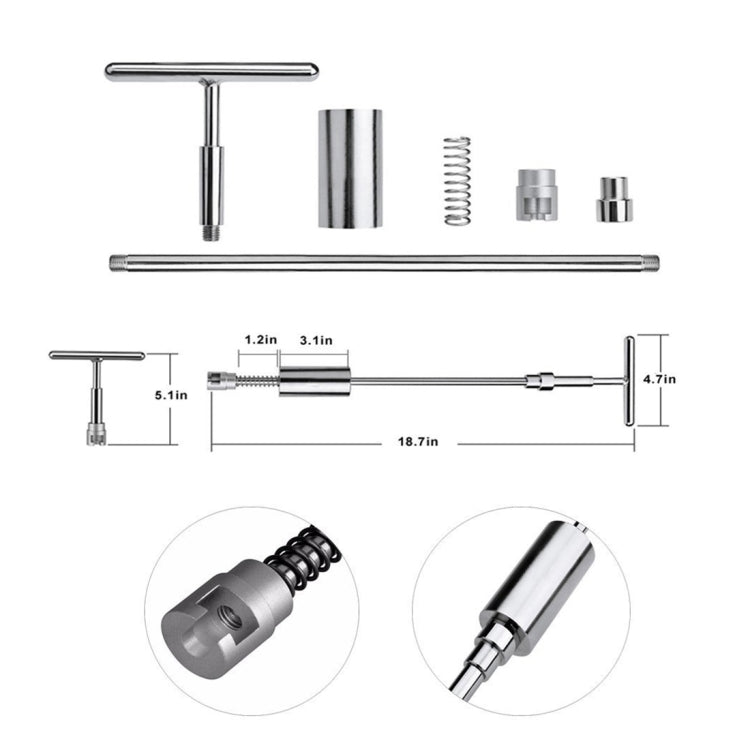 1.2in
3.1in
5.1in
4.7in
18.7in